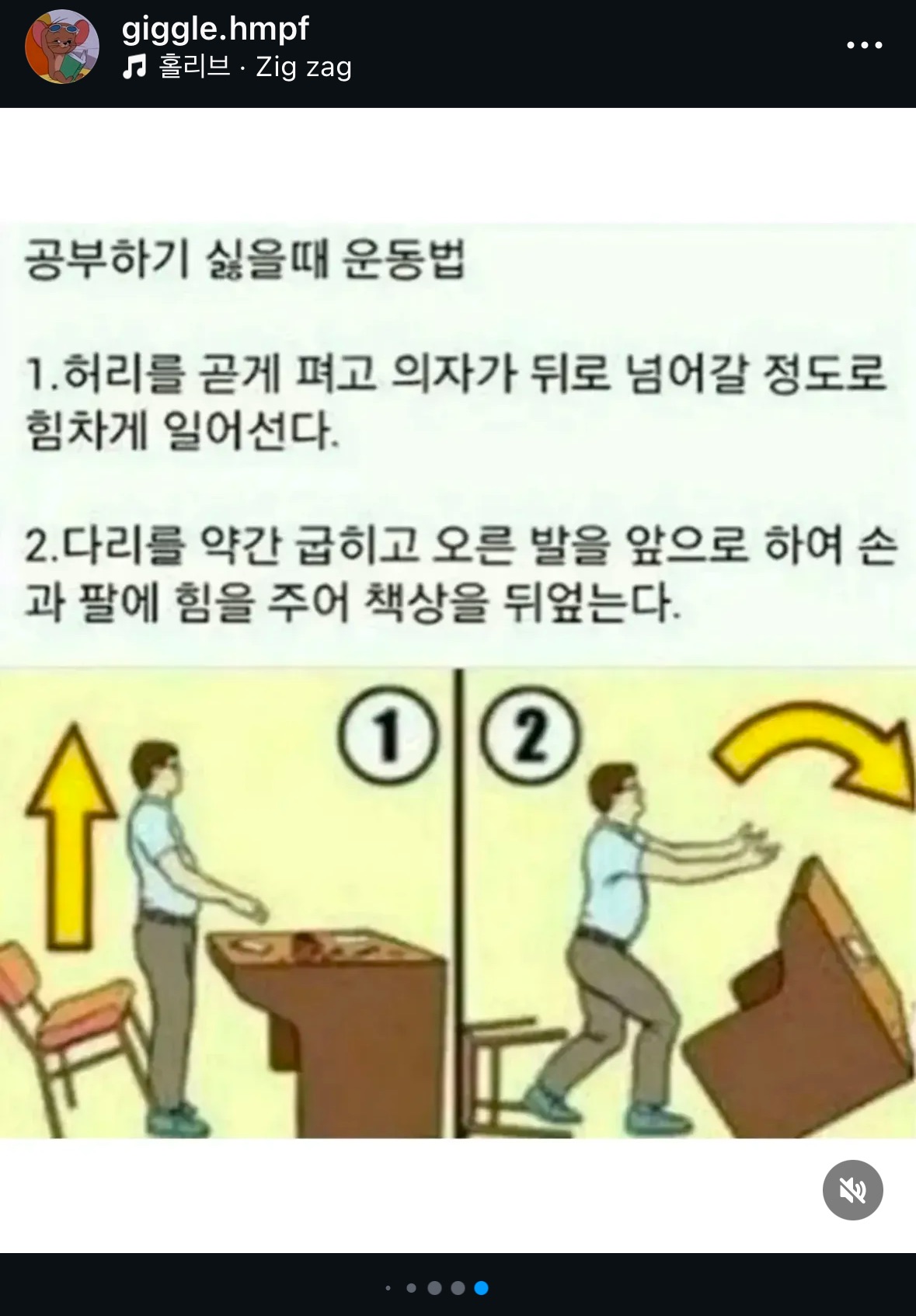 giggle.hmpf
홀리브 · Zig zag

공부하기 싫을때 운동법

1.허리를 곧게 펴고 의자가 뒤로 넘어갈 정도로 힘차게 일어선다.

2.다리를 약간 굽히고 오른 발을 앞으로 하여 손과 팔에 힘을 주어 책상을 뒤엎는다.

①
②