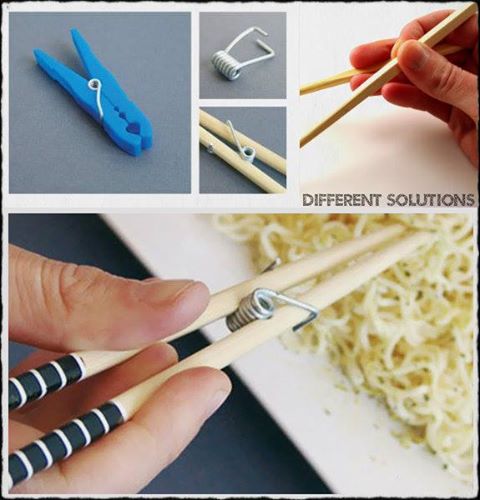 DIFFERENT SOLUTIONS